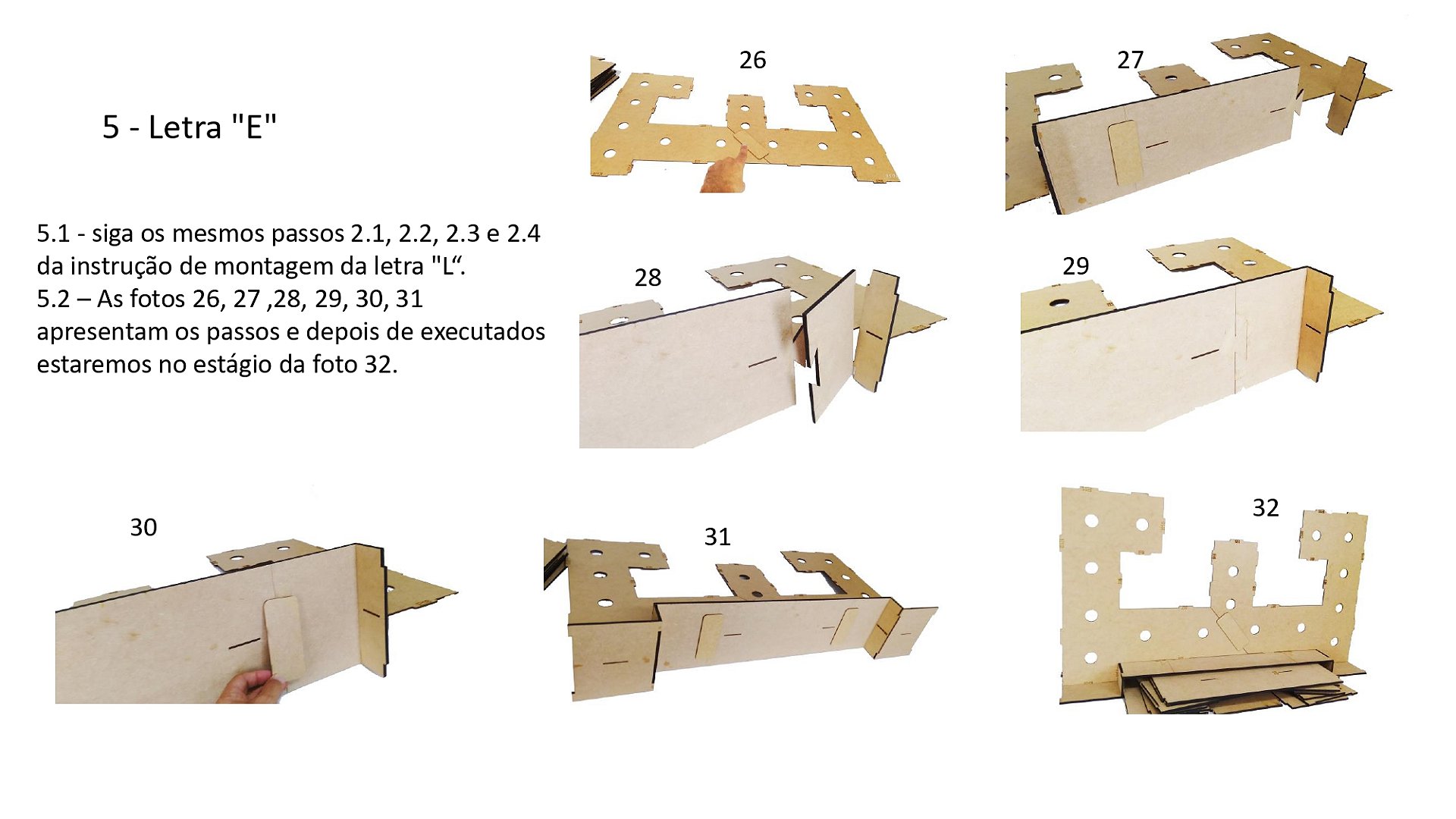 5 - Letra "E"

5.1 - siga os mesmos passos 2.1, 2.2, 2.3 e 2.4 da instrução de montagem da letra "L“.
5.2 – As fotos 26, 27 ,28, 29, 30, 31 apresentam os passos e depois de executados estaremos no estágio da foto 32.

26

27

28

29

30

31

32